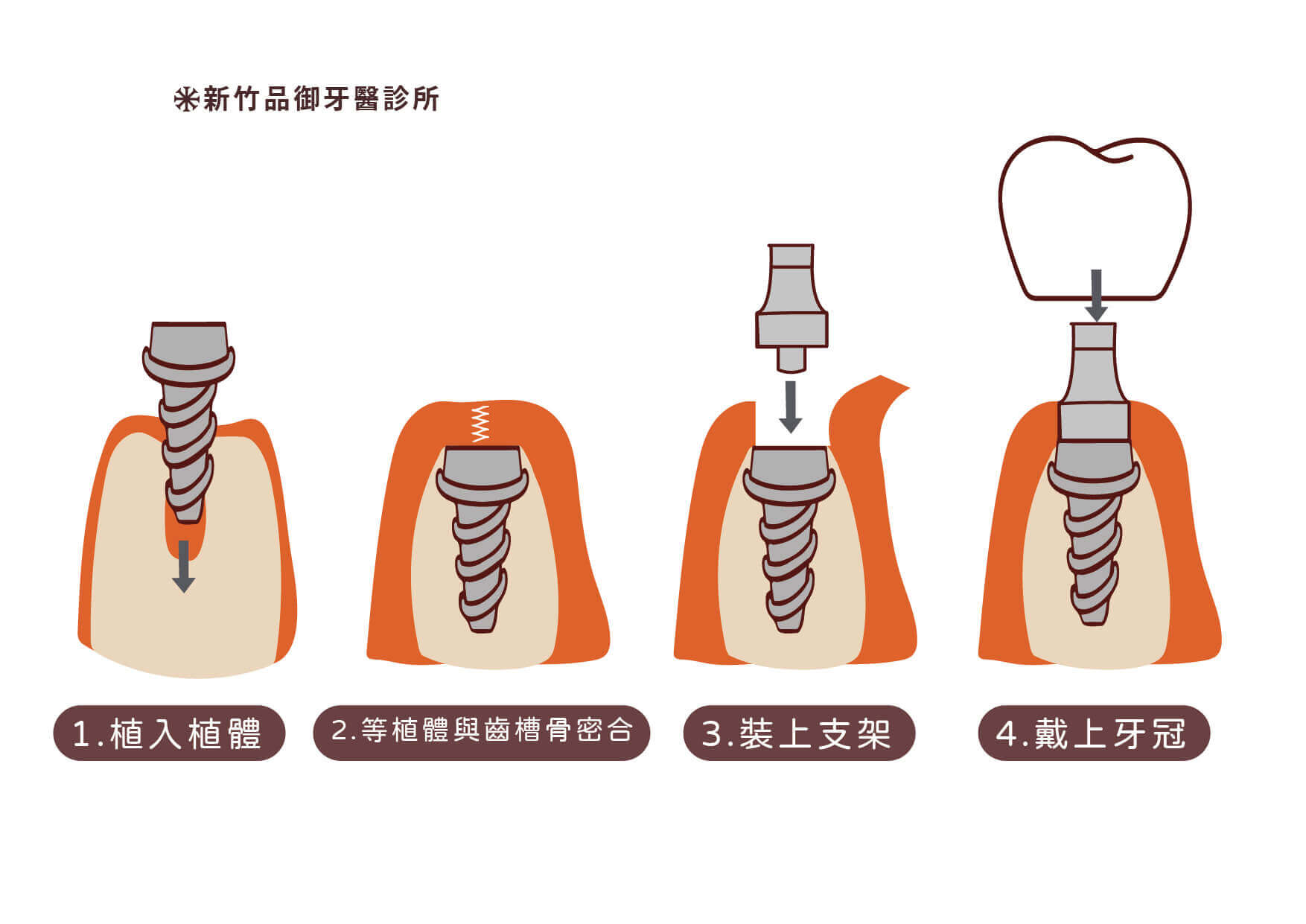 ※新竹品御牙醫診所

1.植入植體

2.等植體與齒槽骨密合

3.裝上支架

4.戴上牙冠